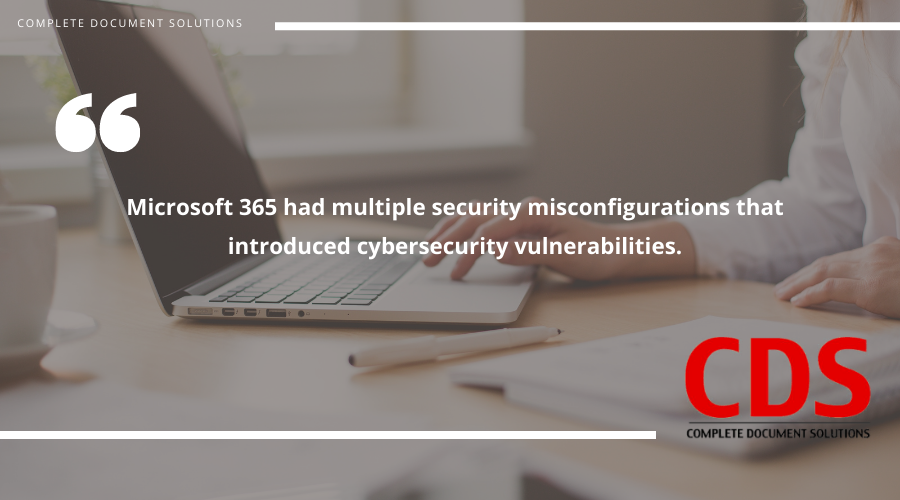 COMPLETE DOCUMENT SOLUTIONS

“

Microsoft 365 had multiple security misconfigurations that introduced cybersecurity vulnerabilities.

CDS
COMPLETE DOCUMENT SOLUTIONS