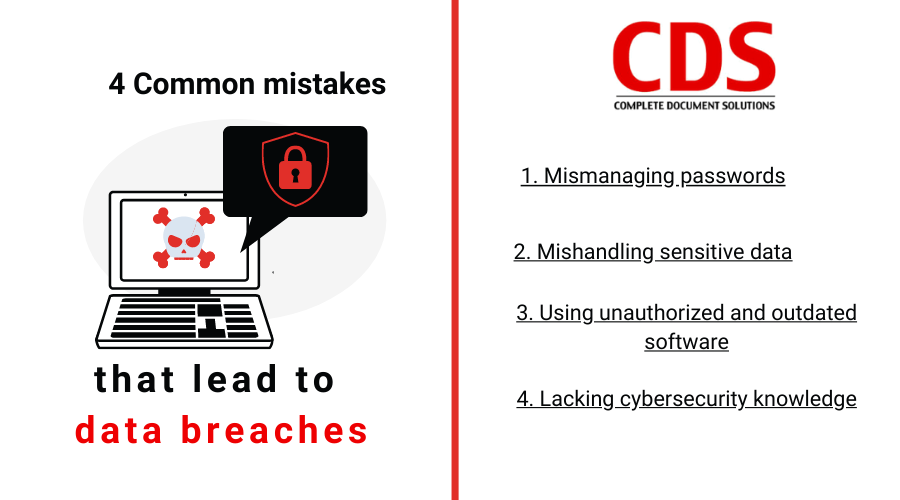 4 Common mistakes

that lead to
data breaches

CDS
COMPLETE DOCUMENT SOLUTIONS

1. Mismanaging passwords

2. Mishandling sensitive data

3. Using unauthorized and outdated software

4. Lacking cybersecurity knowledge