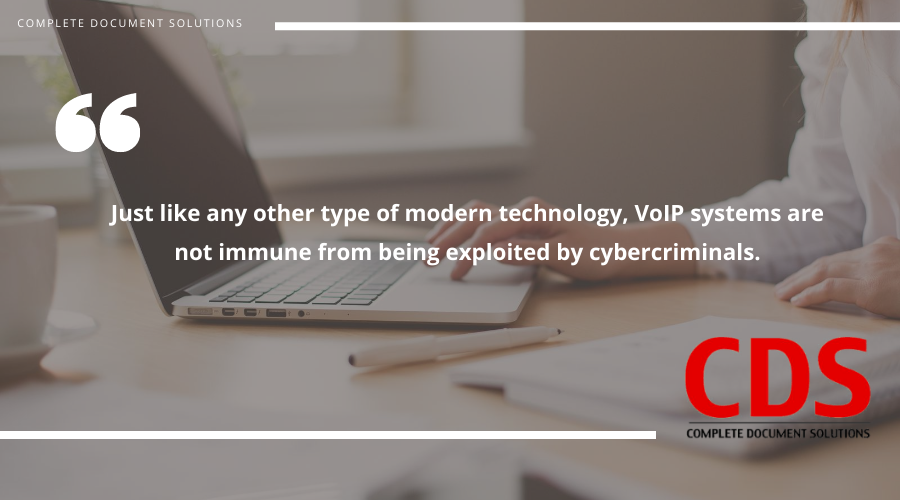 COMPLETE DOCUMENT SOLUTIONS

“

Just like any other type of modern technology, VoIP systems are not immune from being exploited by cybercriminals.

CDS
COMPLETE DOCUMENT SOLUTIONS