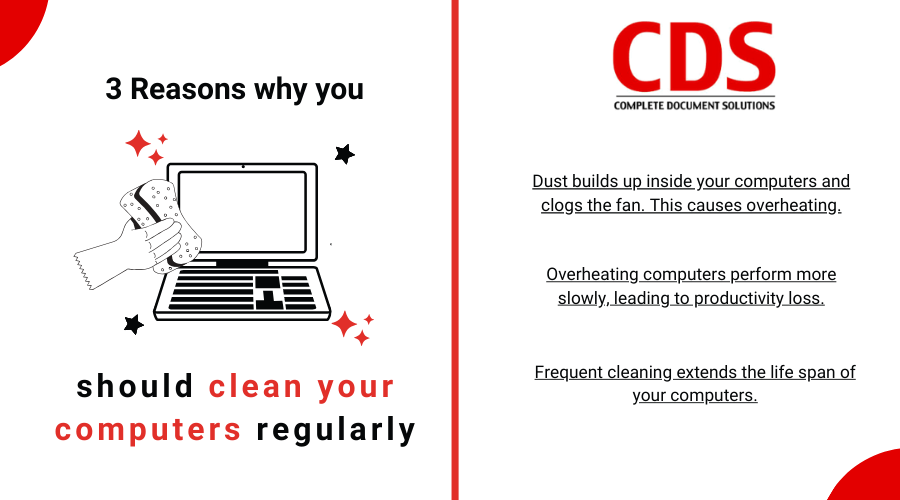 3 Reasons why you

should clean your computers regularly

CDS
COMPLETE DOCUMENT SOLUTIONS

Dust builds up inside your computers and clogs the fan. This causes overheating.

Overheating computers perform more slowly, leading to productivity loss.

Frequent cleaning extends the life span of your computers.