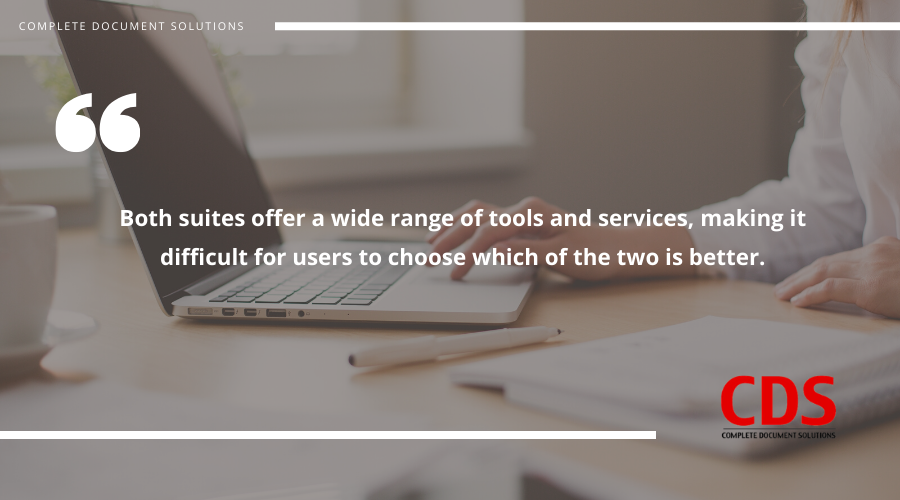 COMPLETE DOCUMENT SOLUTIONS

“

Both suites offer a wide range of tools and services, making it difficult for users to choose which of the two is better.

CDS
COMPLETE DOCUMENT SOLUTIONS