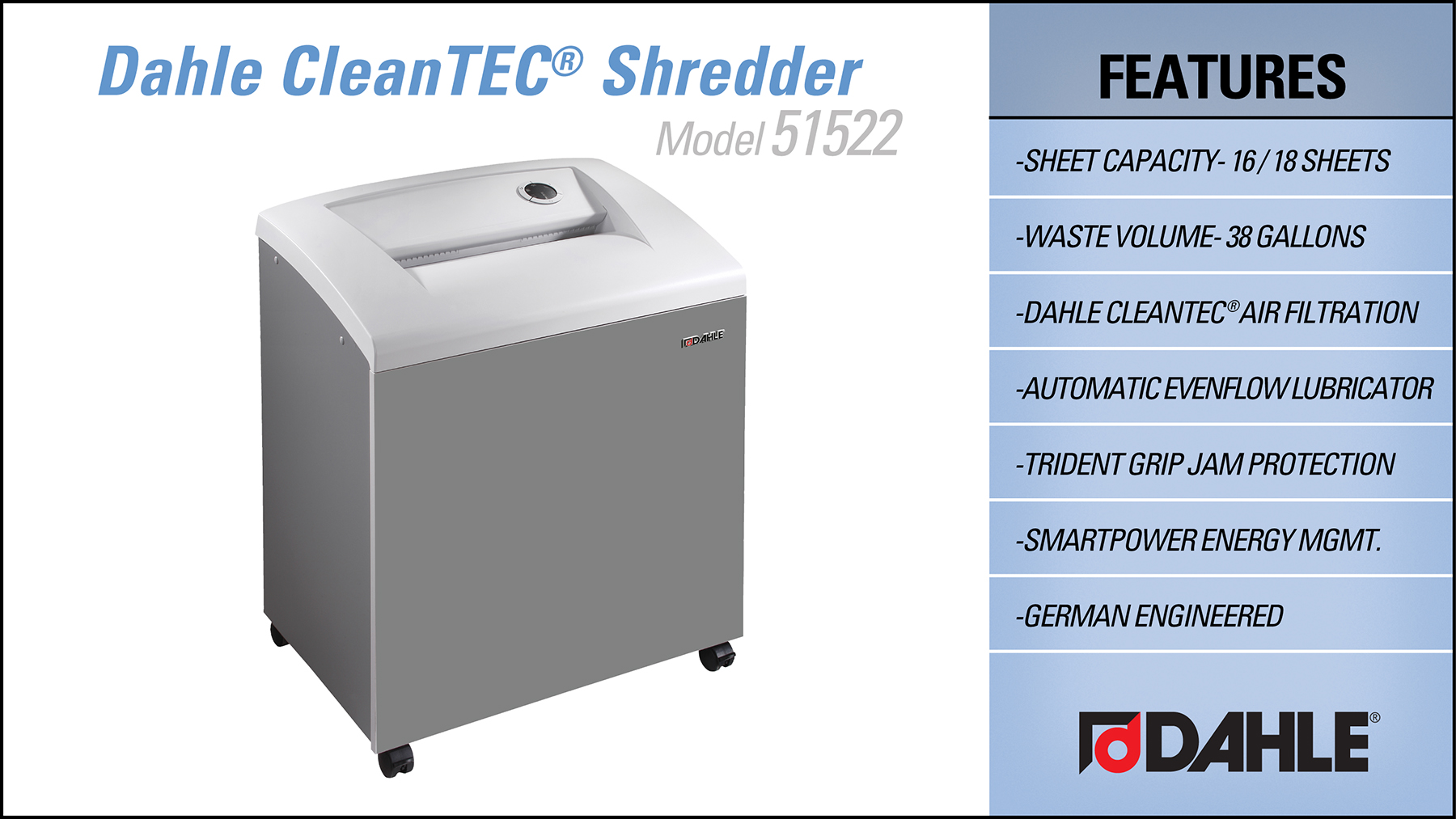 Dahle CleanTEC® Shredder
Model 51522

DAHLE

FEATURES

-SHEET CAPACITY- 16 / 18 SHEETS

-WASTE VOLUME- 38 GALLONS

-DAHLE CLEANTEC® AIR FILTRATION

-AUTOMATIC EVENFLOW LUBRICATOR

-TRIDENT GRIP JAM PROTECTION

-SMARTPOWER ENERGY MGMT.

-GERMAN ENGINEERED

DAHLE®