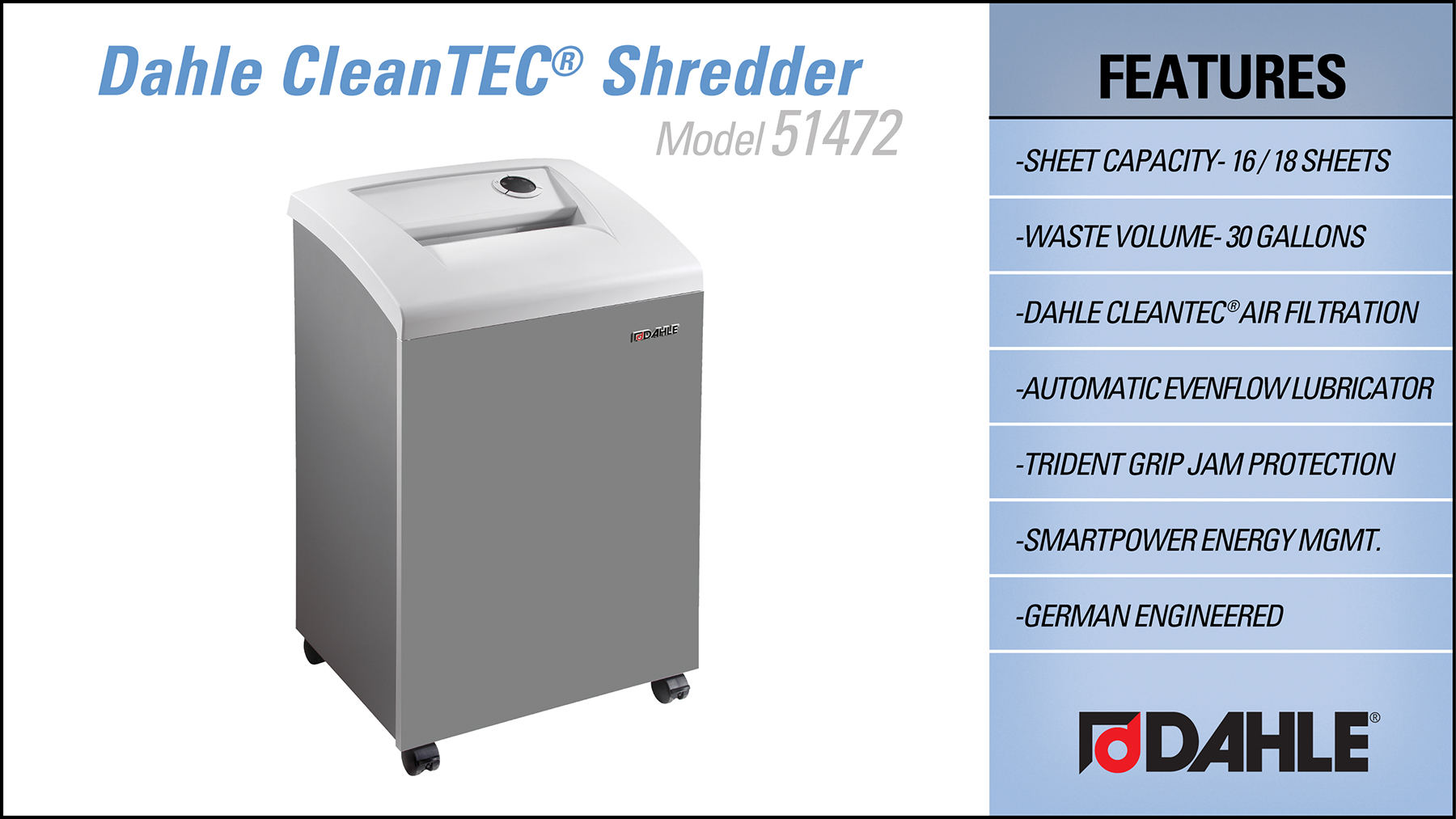 Dahle CleanTEC® Shredder
Model 51472

DAHLE

FEATURES

-SHEET CAPACITY- 16 / 18 SHEETS

-WASTE VOLUME- 30 GALLONS

-DAHLE CLEANTEC® AIR FILTRATION

-AUTOMATIC EVENFLOW LUBRICATOR

-TRIDENT GRIP JAM PROTECTION

-SMARTPOWER ENERGY MGMT.

-GERMAN ENGINEERED

DAHLE®