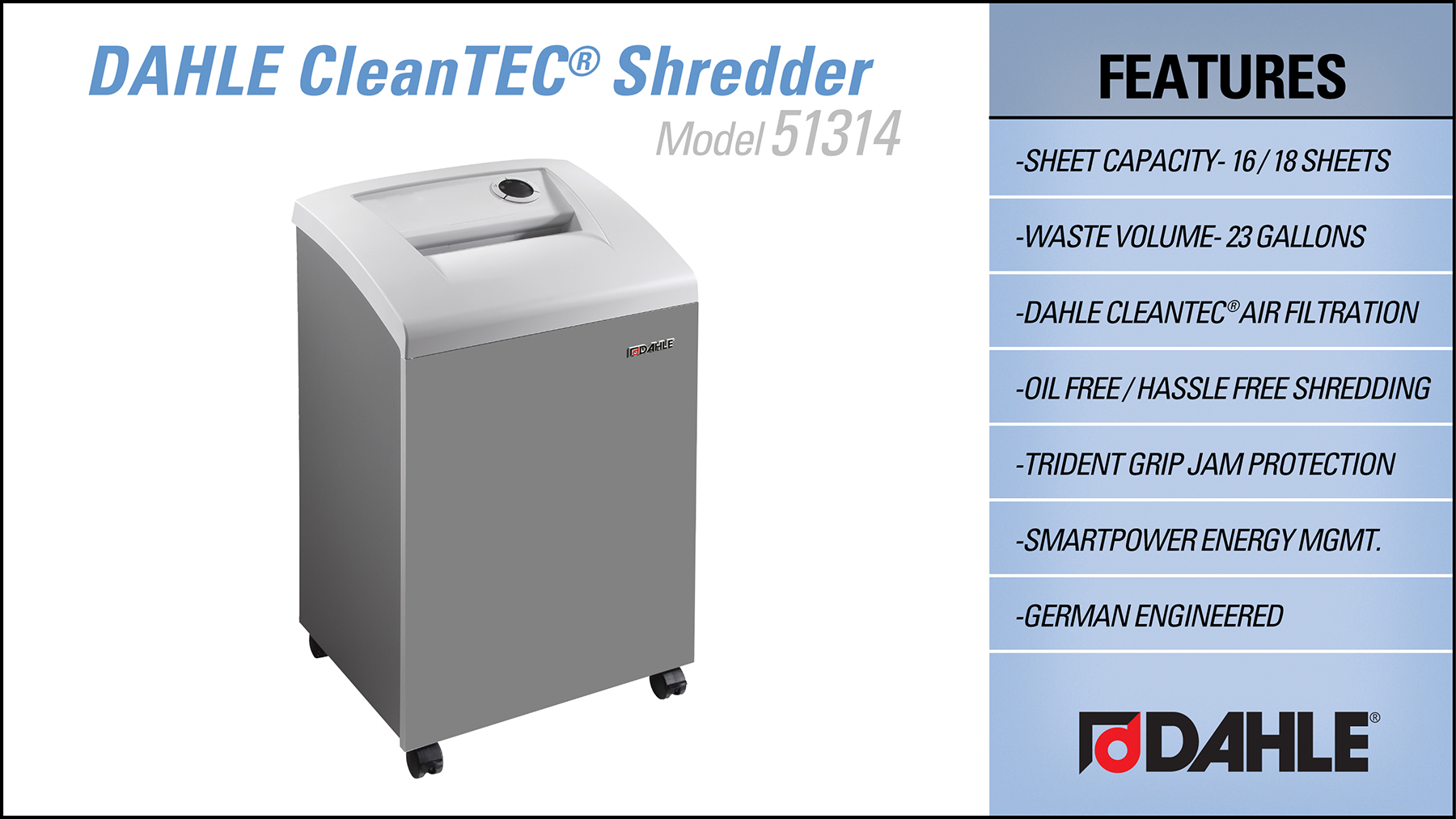 DAHLE CleanTEC® Shredder
Model 51314

DAHLE

FEATURES

-SHEET CAPACITY- 16 / 18 SHEETS

-WASTE VOLUME- 23 GALLONS

-DAHLE CLEANTEC® AIR FILTRATION

-OIL FREE / HASSLE FREE SHREDDING

-TRIDENT GRIP JAM PROTECTION

-SMARTPOWER ENERGY MGMT.

-GERMAN ENGINEERED

DAHLE®