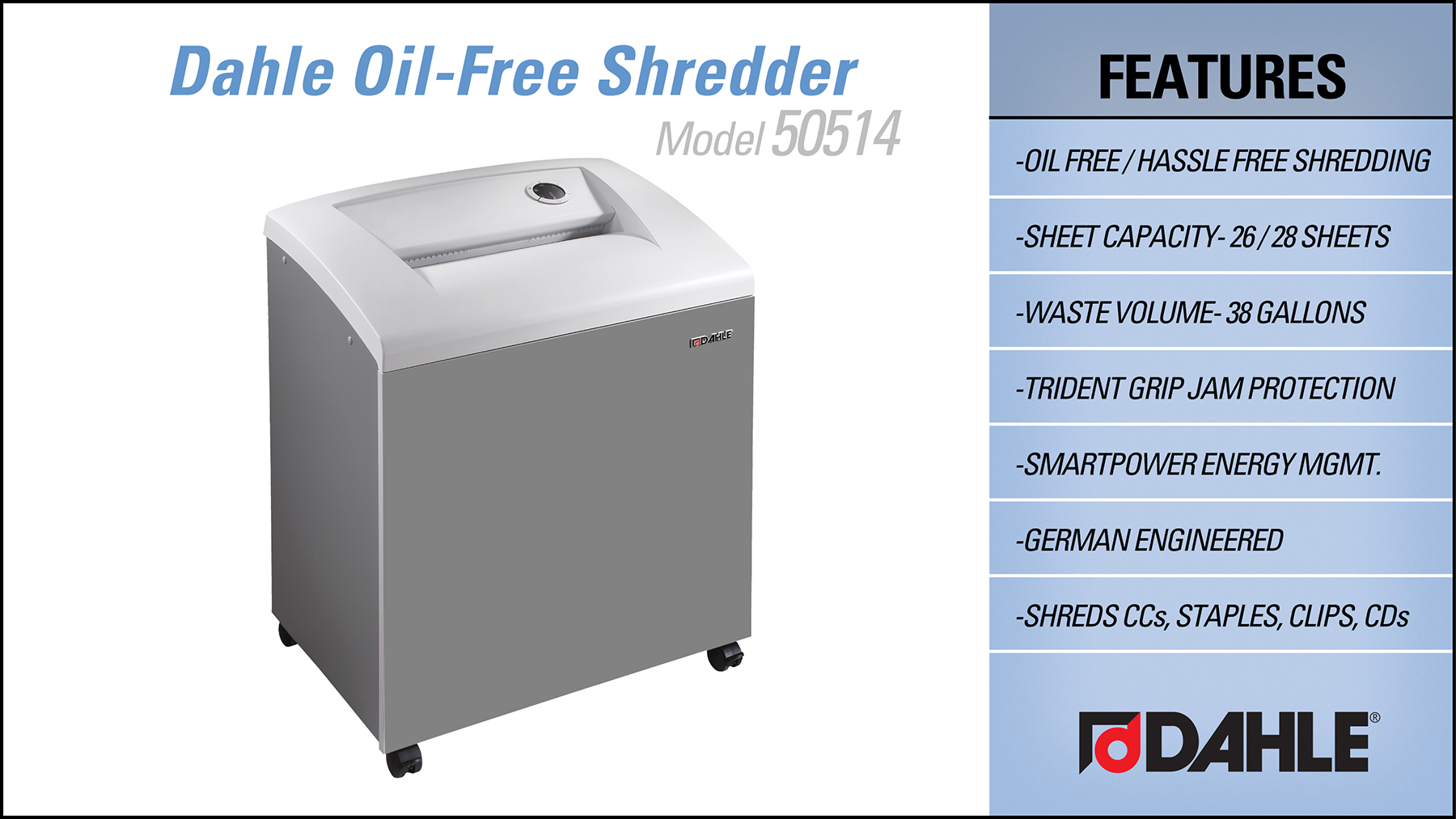 Dahle Oil-Free Shredder

Model 50514

DAHLE

FEATURES

-OIL FREE / HASSLE FREE SHREDDING

-SHEET CAPACITY- 26 / 28 SHEETS

-WASTE VOLUME- 38 GALLONS

-TRIDENT GRIP JAM PROTECTION

-SMARTPOWER ENERGY MGMT.

-GERMAN ENGINEERED

-SHREDS CCs, STAPLES, CLIPS, CDs

DAHLE®