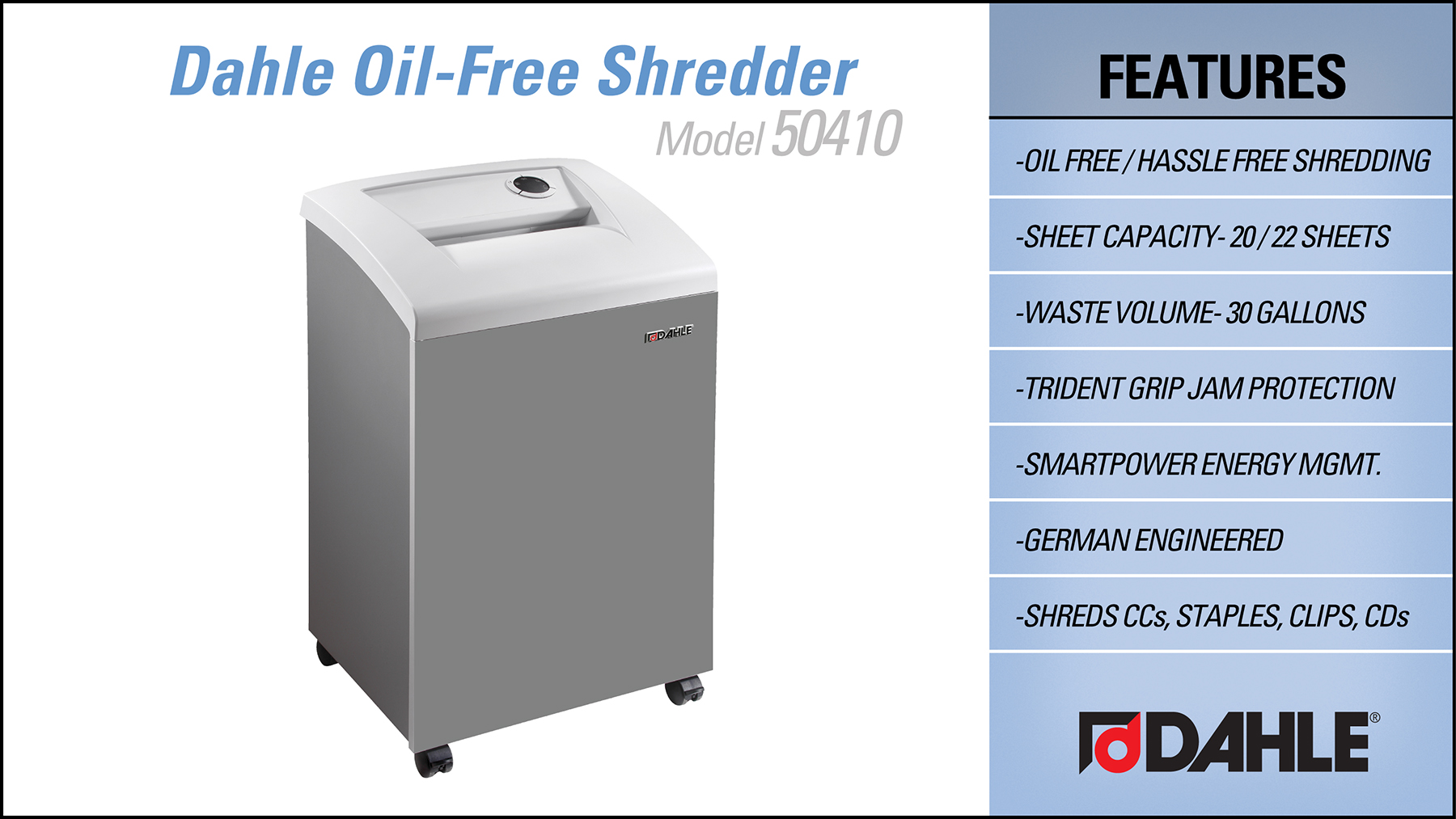 Dahle Oil-Free Shredder
Model 50410

DAHLE

FEATURES

-OIL FREE / HASSLE FREE SHREDDING

-SHEET CAPACITY- 20 / 22 SHEETS

-WASTE VOLUME- 30 GALLONS

-TRIDENT GRIP JAM PROTECTION

-SMARTPOWER ENERGY MGMT.

-GERMAN ENGINEERED

-SHREDS CCs, STAPLES, CLIPS, CDs

DAHLE®