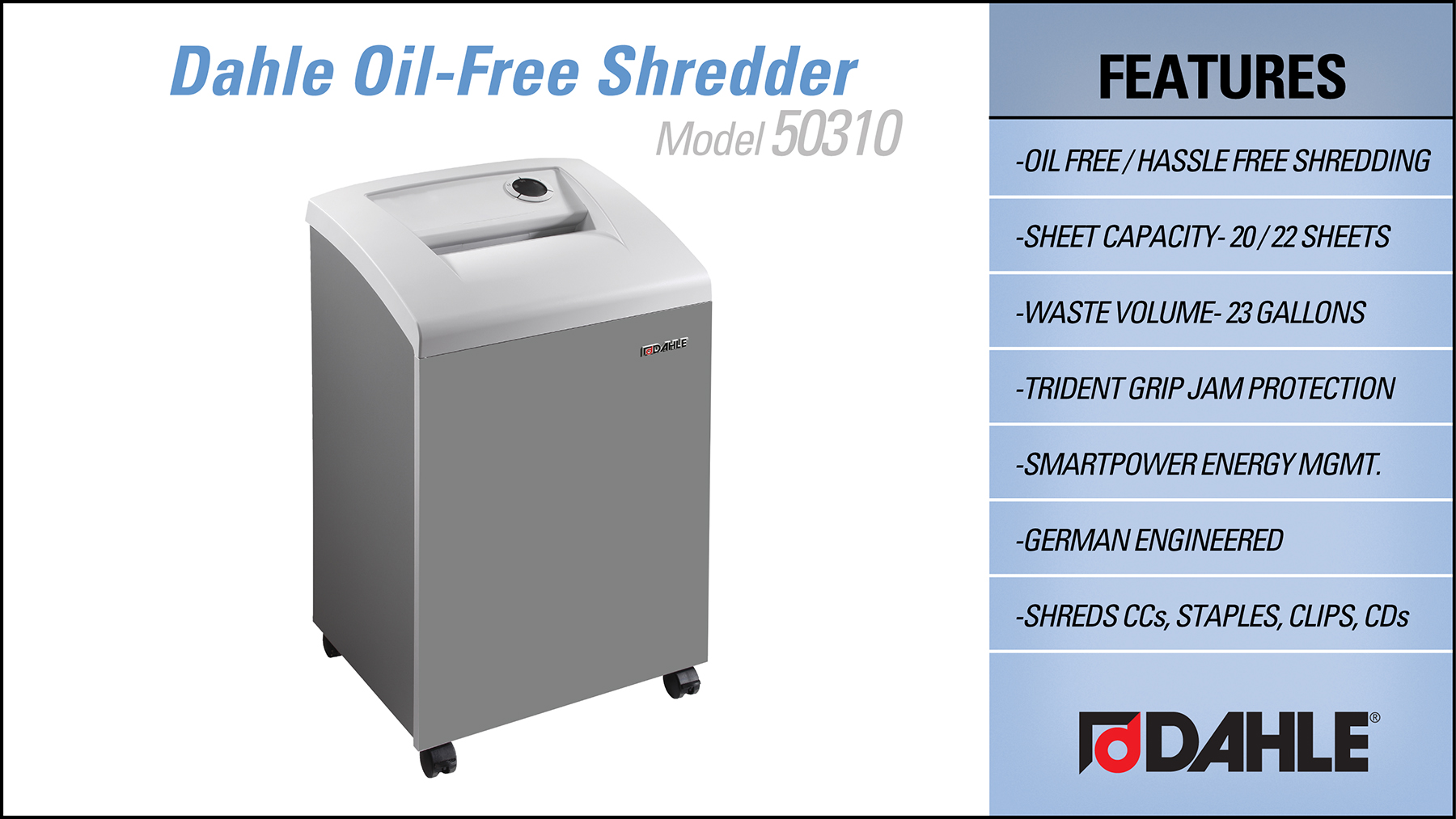 Dahle Oil-Free Shredder
Model 50310

DAHLE

FEATURES

-OIL FREE / HASSLE FREE SHREDDING

-SHEET CAPACITY- 20 / 22 SHEETS

-WASTE VOLUME- 23 GALLONS

-TRIDENT GRIP JAM PROTECTION

-SMARTPOWER ENERGY MGMT.

-GERMAN ENGINEERED

-SHREDS CCs, STAPLES, CLIPS, CDs

DAHLE®